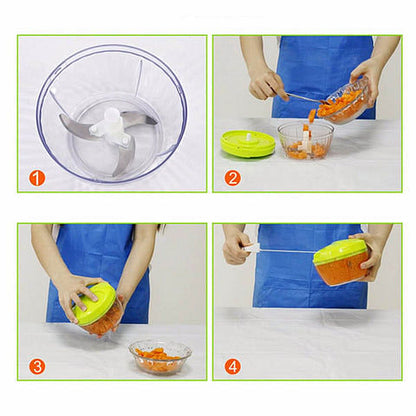 1

2

3

4